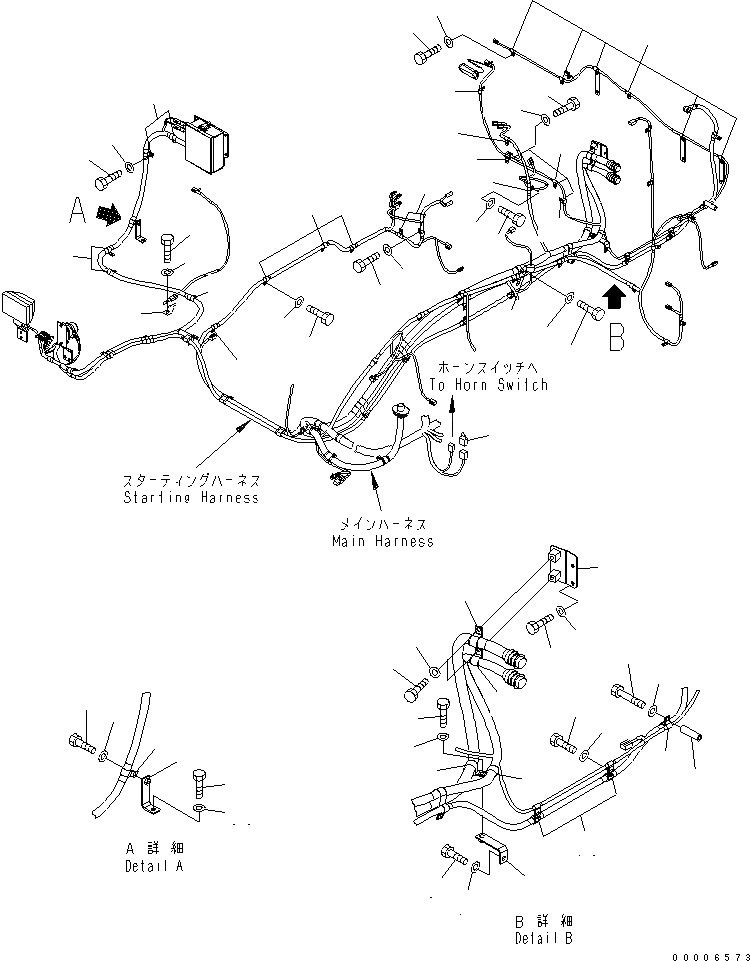 A

B

ホーンスイッチへ
To Horn Switch

スターティングハーネス
Starting Harness

メインハーネス
Main Harness

A 詳 細
Detail A

B 詳 細
Detail B

00006573