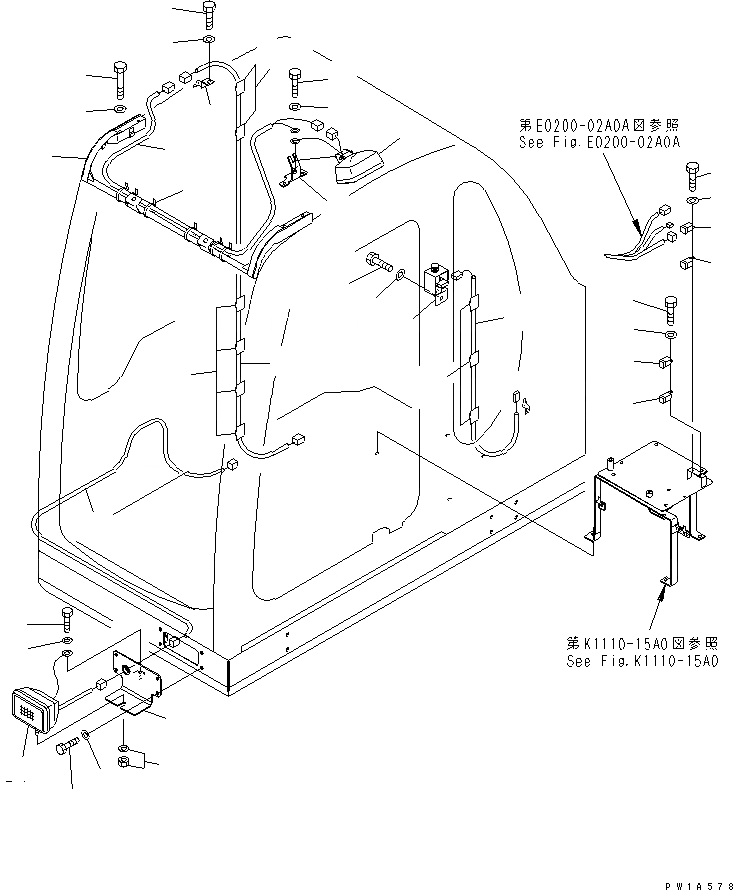 第E0200-02A0A図参照
See Fig.E0200-02A0A

第K1110-15A0図参照
See Fig.K1110-15A0

PW1A578