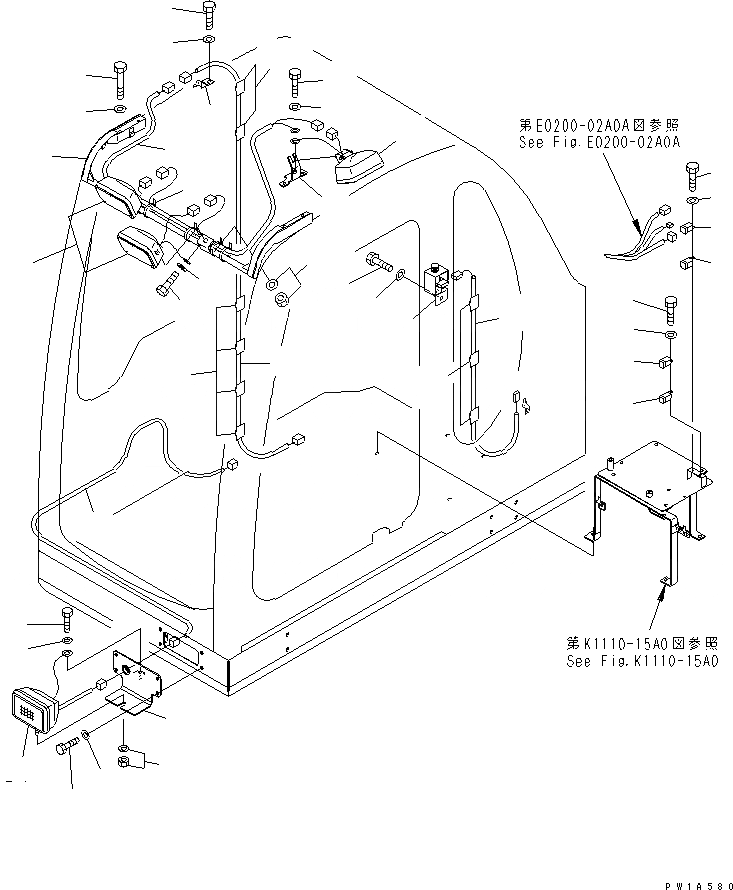 第E0200-02A0A図参照
See Fig.E0200-02A0A

第K1110-15A0図参照
See Fig.K1110-15A0

PW1A580