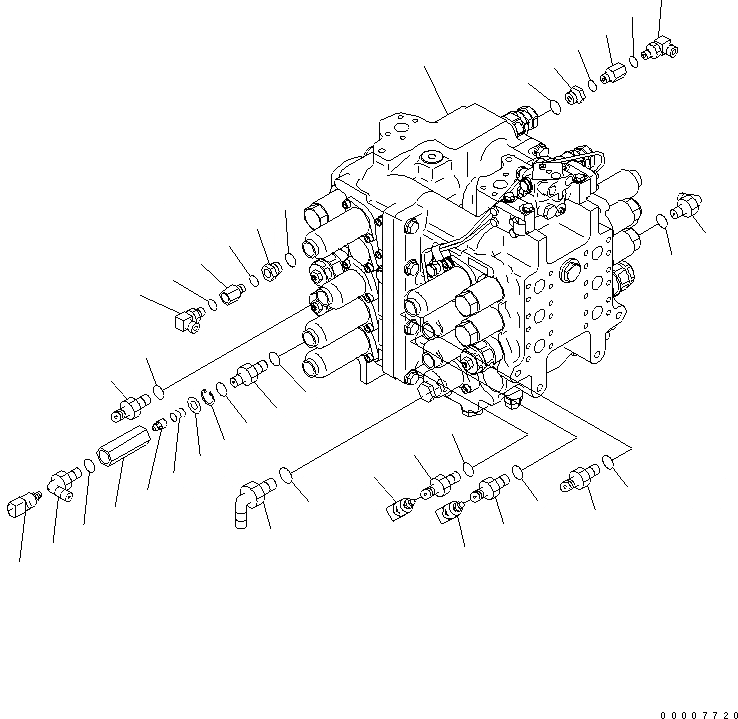 00007720