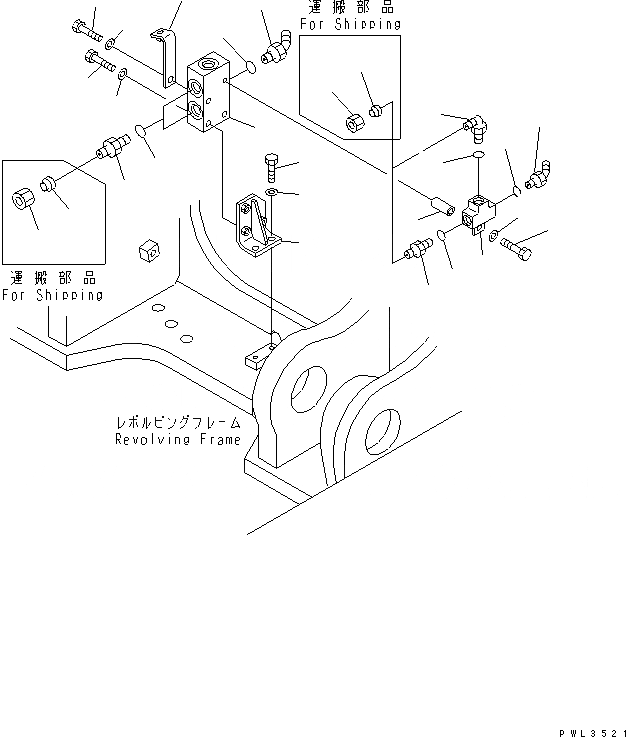 運搬部品
For Shipping

運搬部品
For Shipping

レボルビングフレーム
Revolving Frame

PWL3521