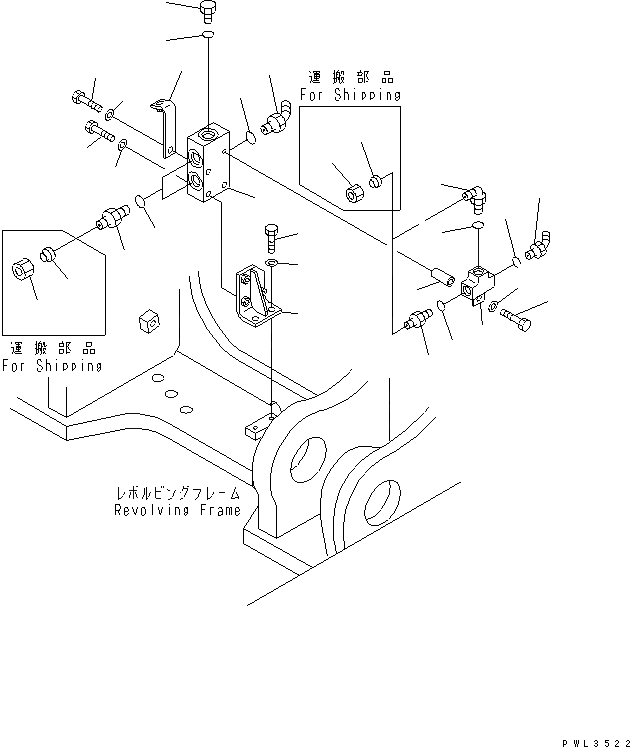 運搬部品
For Shipping

運搬部品
For Shipping

レボルビングフレーム
Revolving Frame

PWL3522