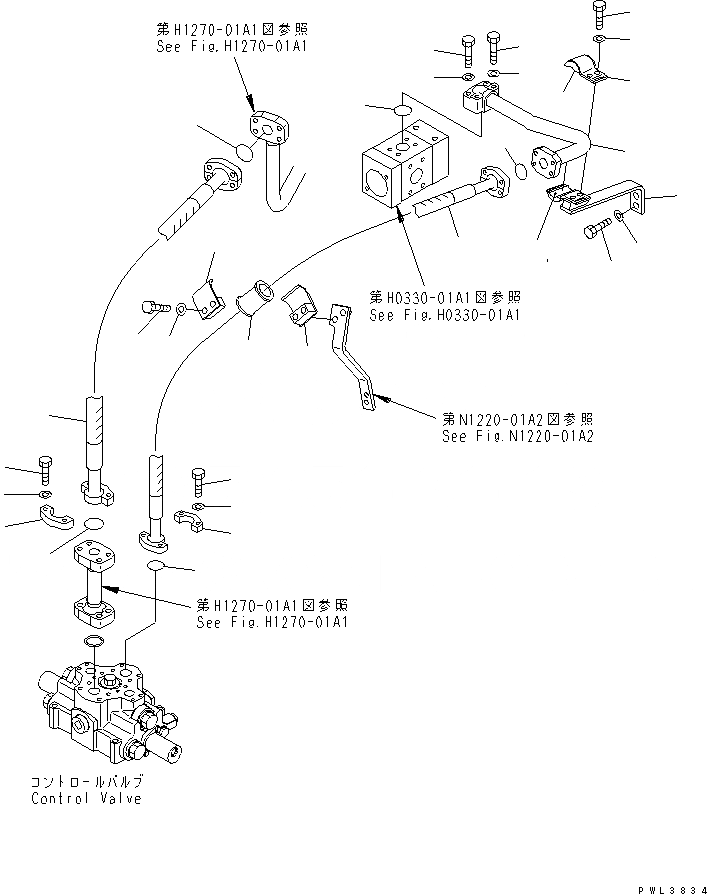 第H1270-01A1図参照
See Fig.H1270-01A1

第H0330-01A1図参照
See Fig.H0330-01A1

第N1220-01A2図参照
See Fig.N1220-01A2

第H1270-01A1図参照
See Fig.H1270-01A1

コントロールバルブ
Control Valve

PWL3834