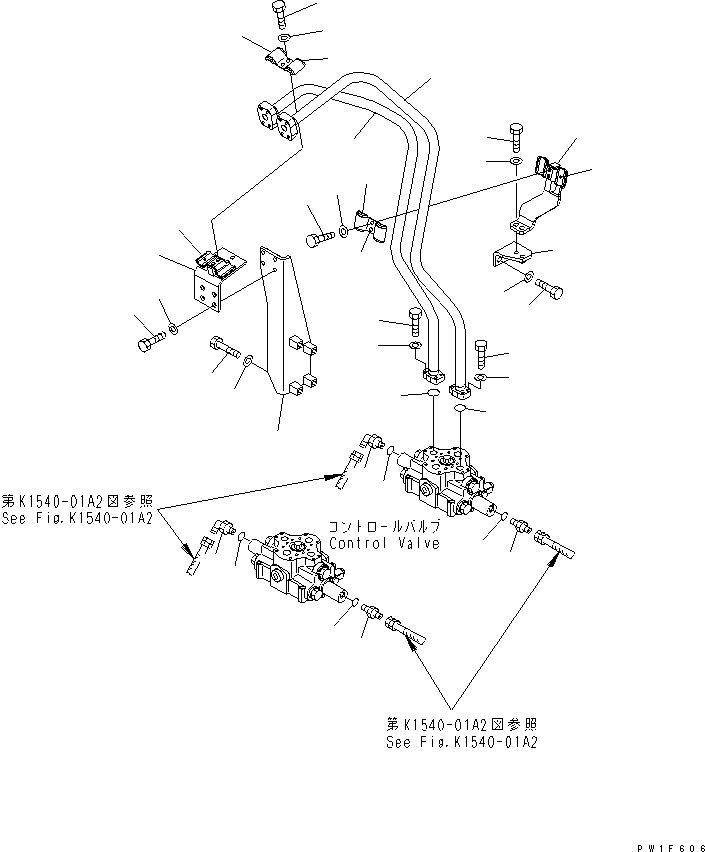 第K1540-01A2図参照
See Fig.K1540-01A2

コントロールバルブ
Control Valve

第K1540-01A2図参照
See Fig.K1540-01A2

PW1F606