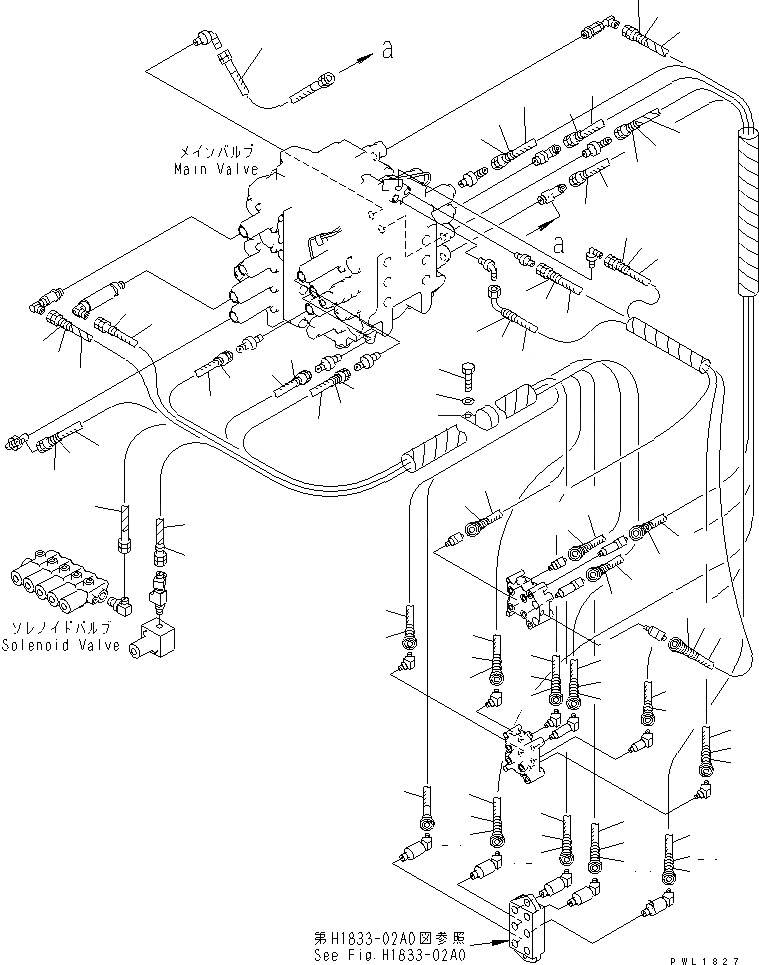 a

メインバルブ
Main Valve

a

ソレノイドバルブ
Solenoid Valve

第H1833-02A0図参照
See Fig.H1833-02A0

PWL1827