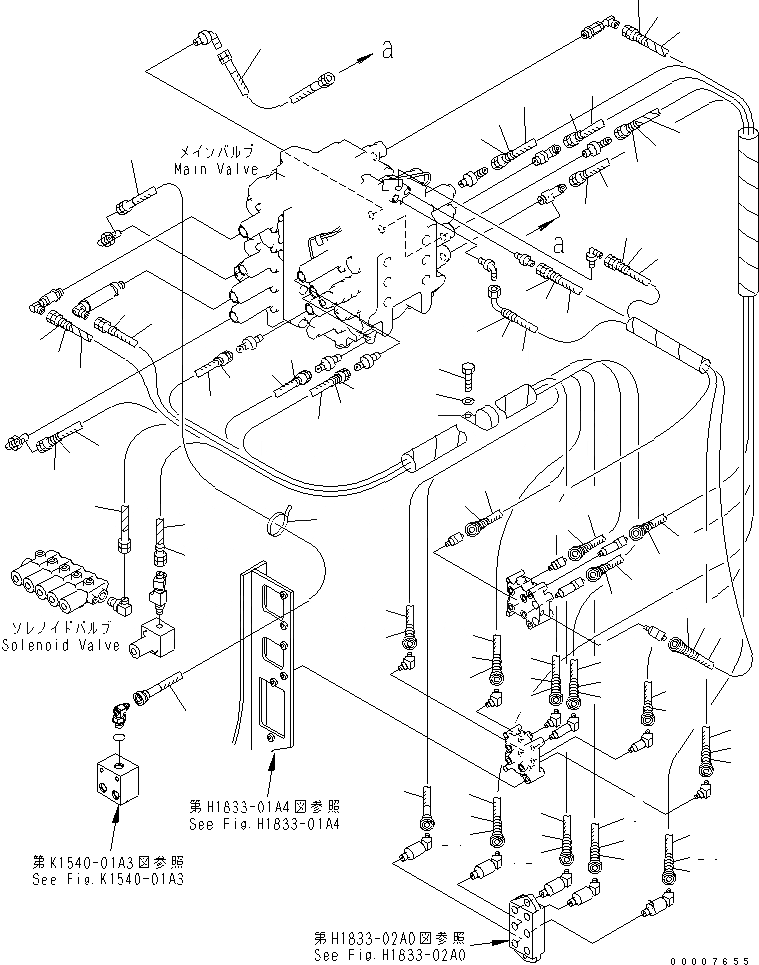 a

メインバルブ
Main Valve

a

ソレノイドバルブ
Solenoid Valve

第H1833-01A4図参照
See Fig.H1833-01A4

第K1540-01A3図参照
See Fig.K1540-01A3

第H1833-02A0図参照
See Fig.H1833-02A0

00007655