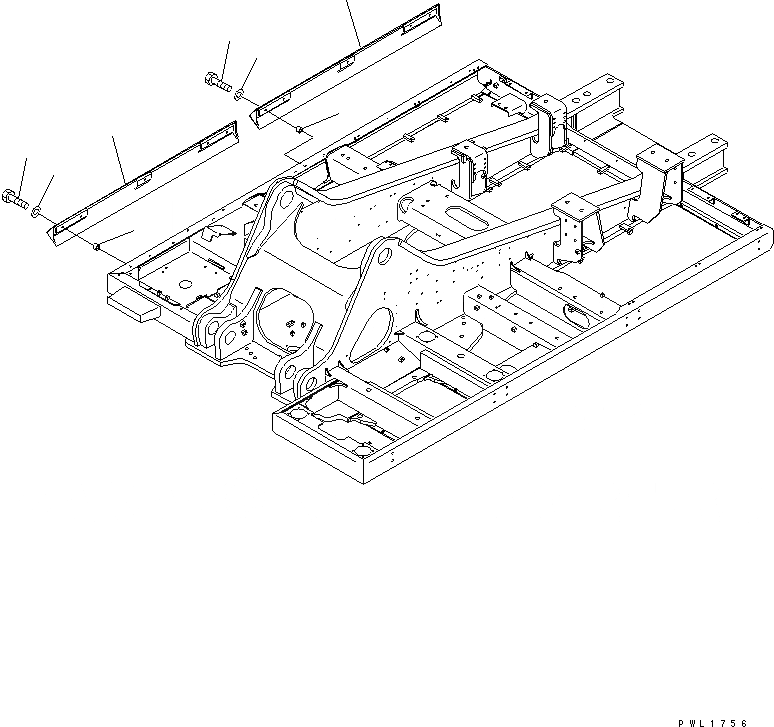 PWL1756