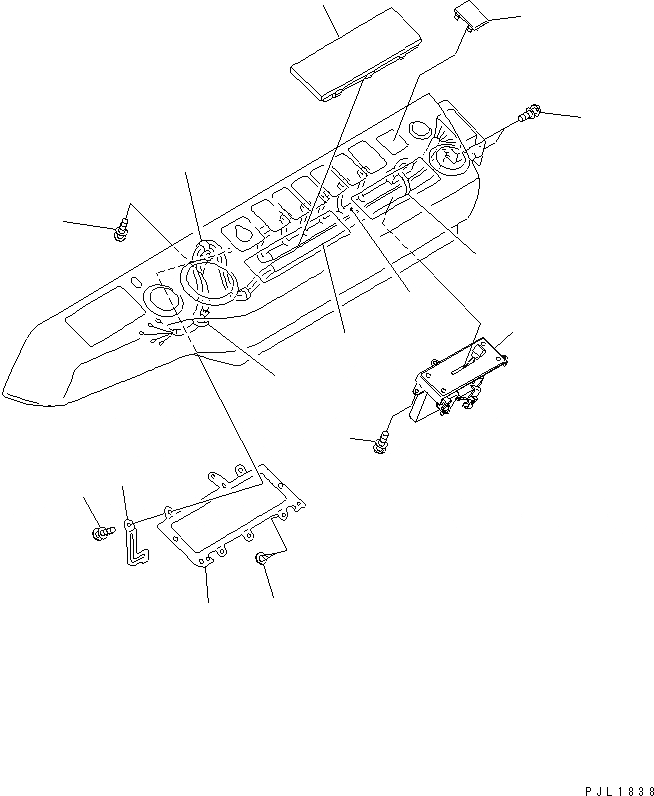 PJL1838