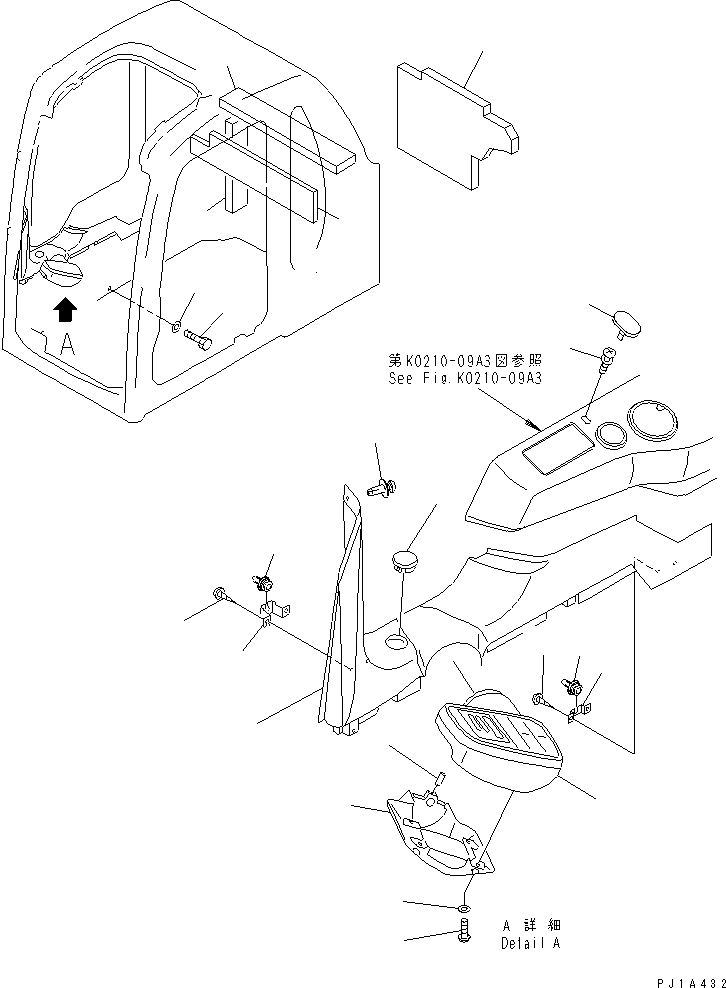 A

第K0210-09A3図参照
See Fig.K0210-09A3

A 詳細
Detail A

PJ1A432