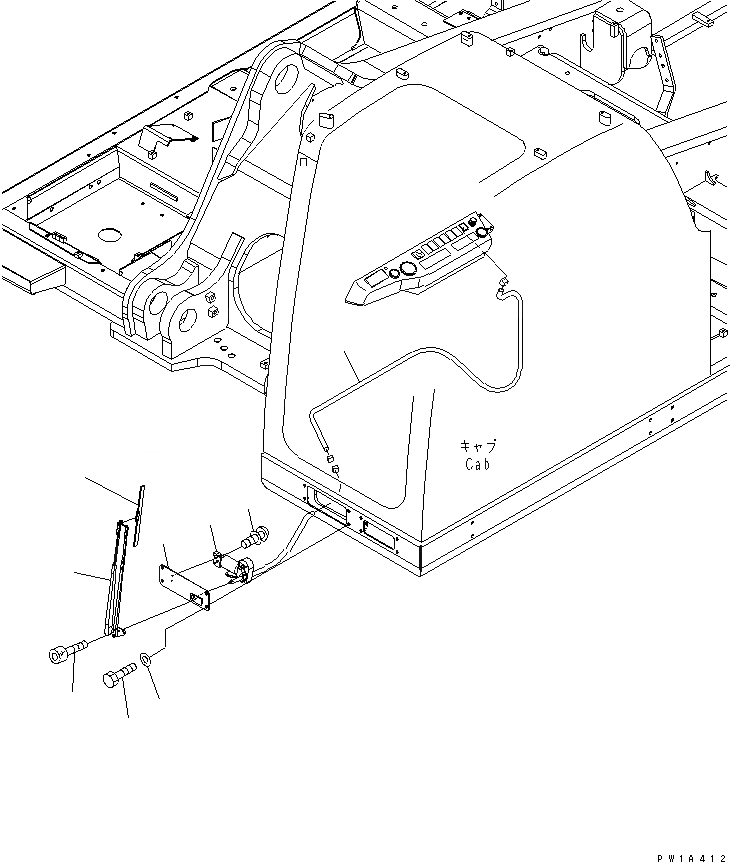 キャブ
Cab

PW1A412