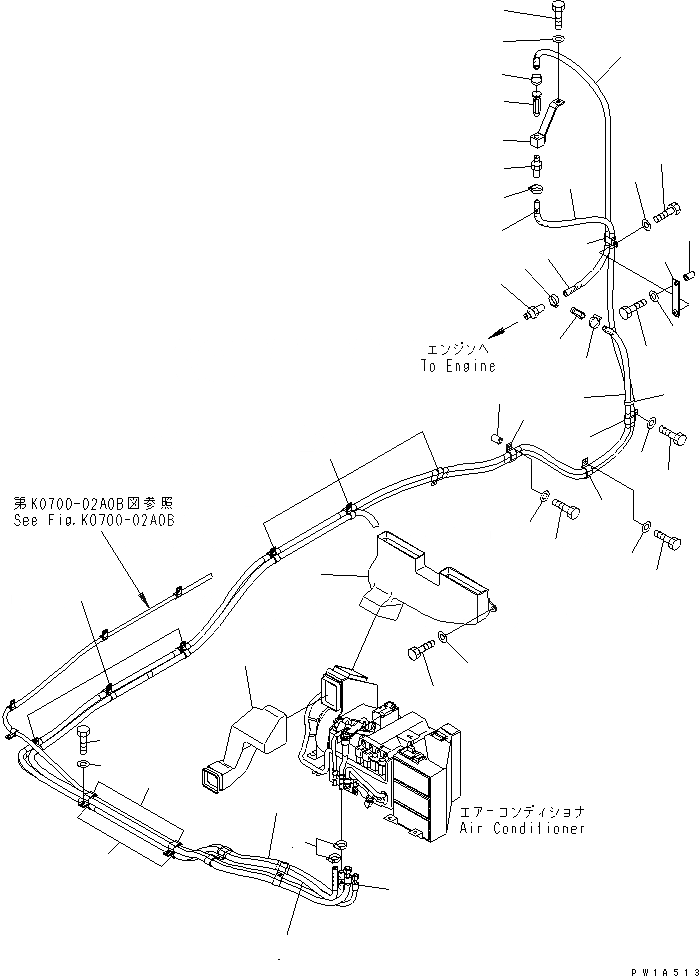 エンジンへ
To Engine

第K0700-02A0B図参照
See Fig.K0700-02A0B

エアーコンディショナ
Air Conditioner

PW1A513