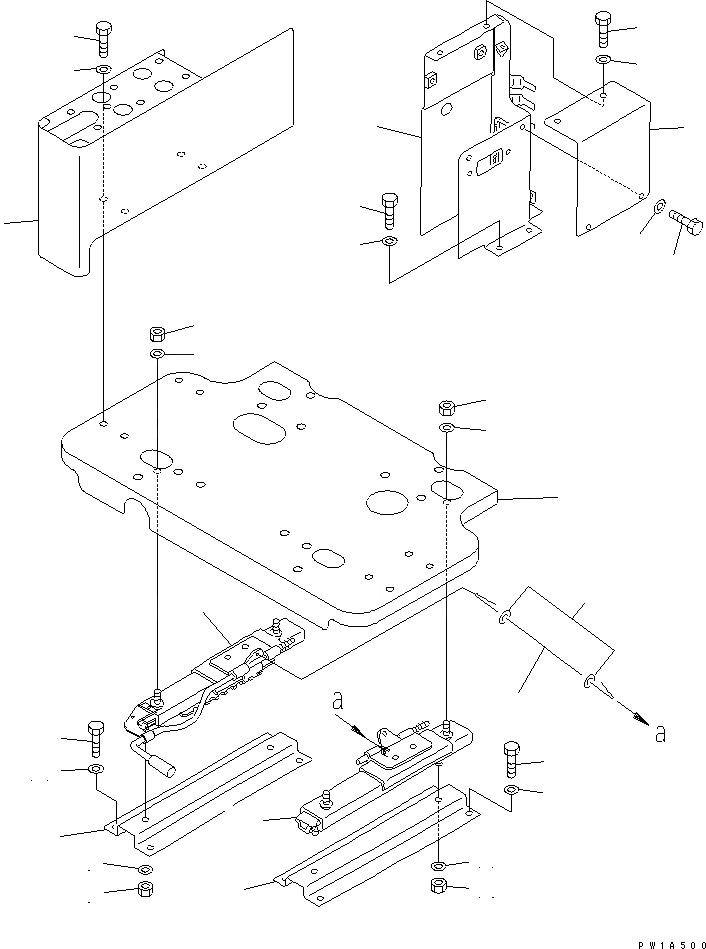 a

a

PW1A500