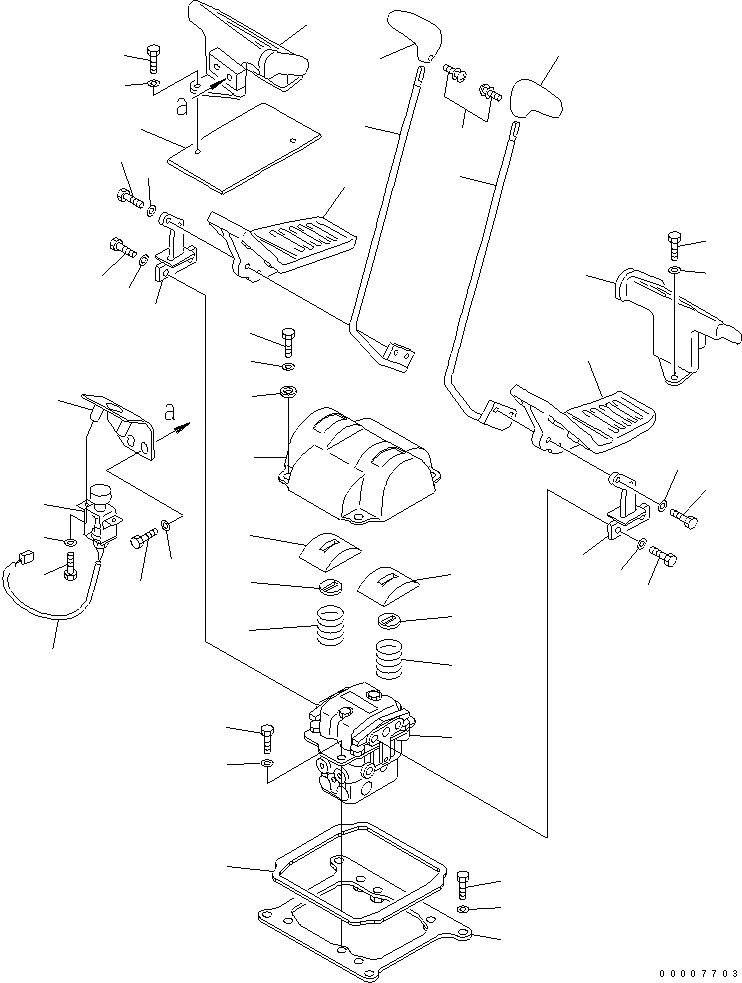 a

a

00007703