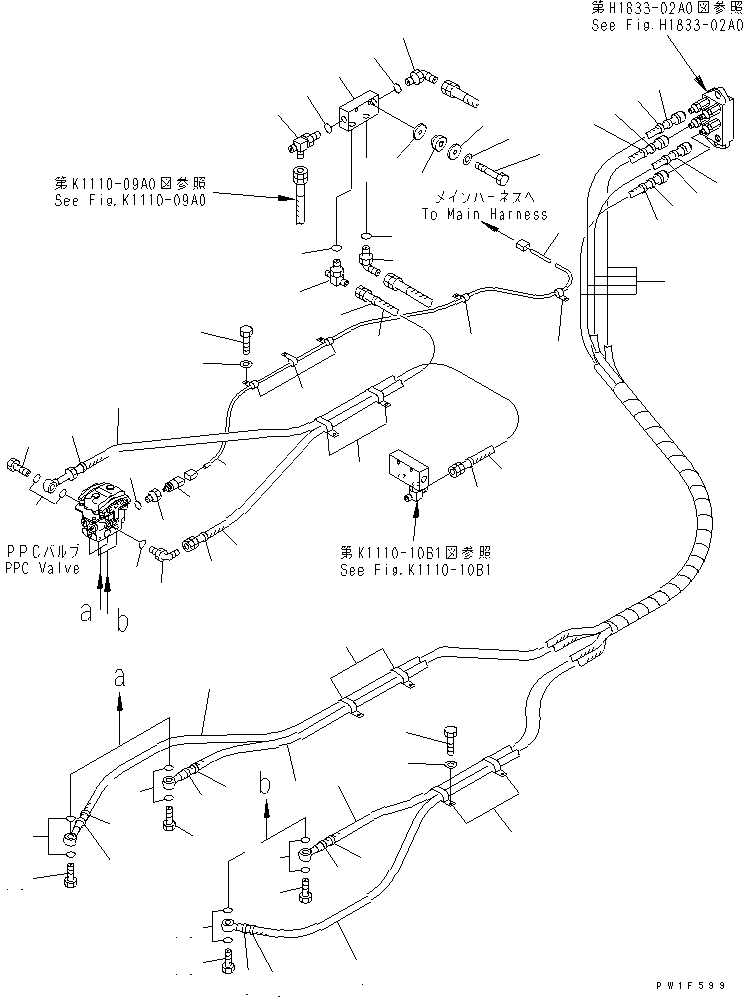 第H1833-02A0図参照
See Fig.H1833-02A0

第K1110-09A0図参照
See Fig.K1110-09A0

メインハーネスへ
To Main Harness

PPCバルブ
PPC Valve

a b

第K1110-10B1図参照
See Fig.K1110-10B1

a

b

PW1F599