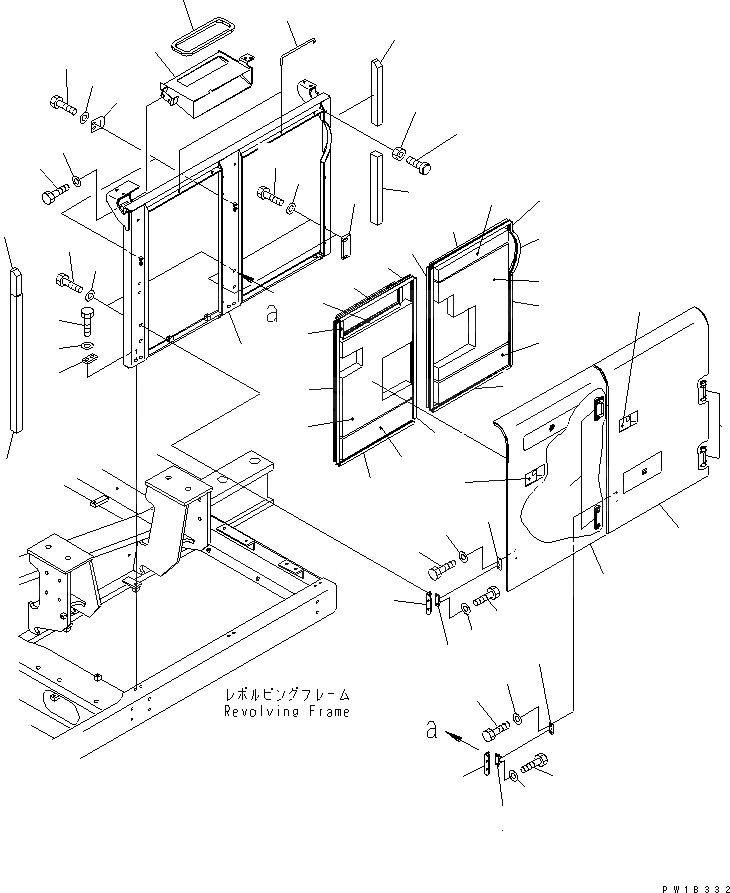 a

レボルビングフレーム
Revolving Frame

a

PW1B332