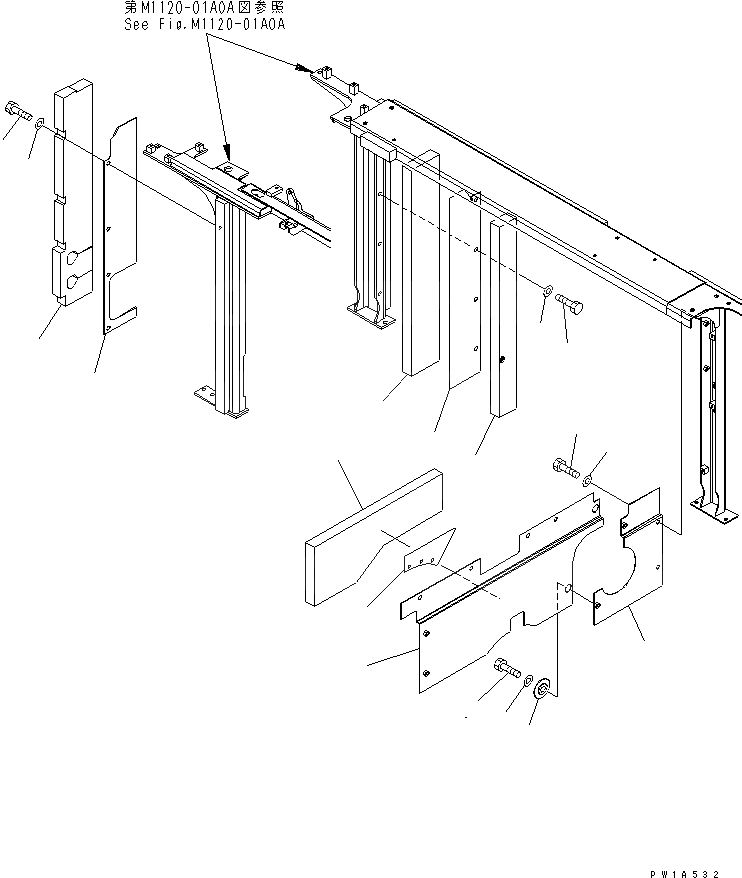 第M1120-01A0A図参照
See Fig.M1120-01A0A

PW1A532