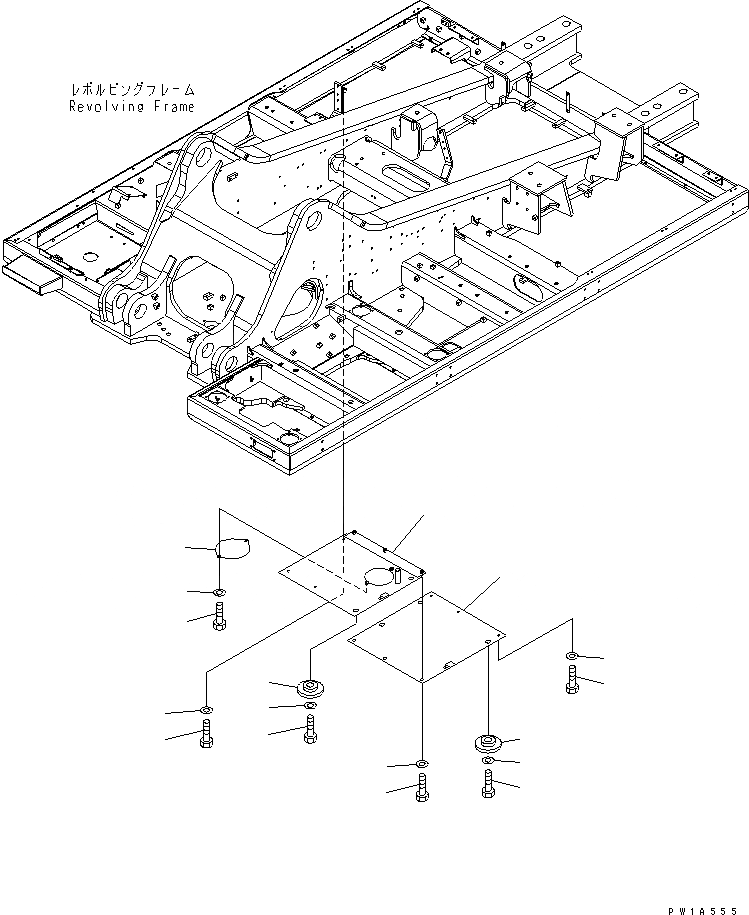 レボルビングフレーム
Revolving Frame

PW1A555