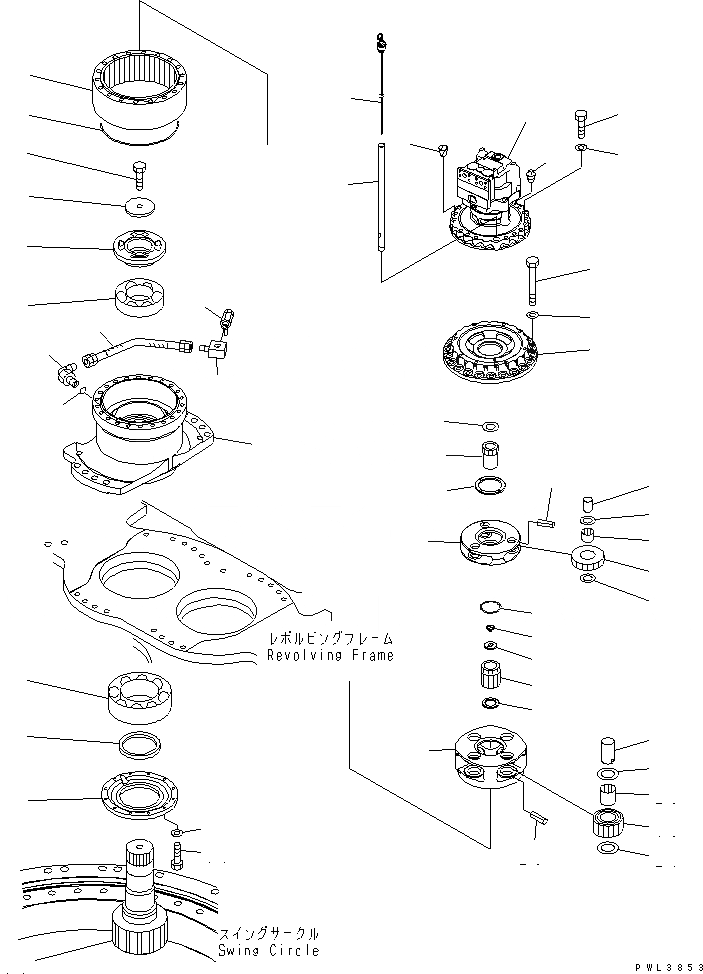 レボルビングフレーム
Revolving Frame

スイングサークル
Swing Circle

PWL3853