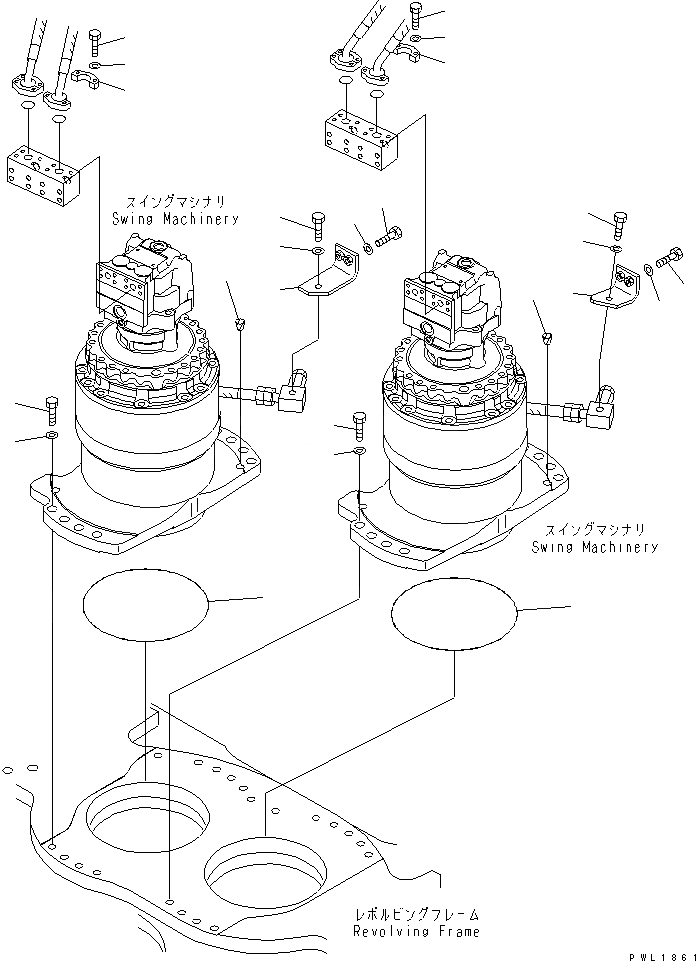 スイングマシナリ
Swing Machinery

スイングマシナリ
Swing Machinery

レボルビングフレーム
Revolving Frame

PWL1861