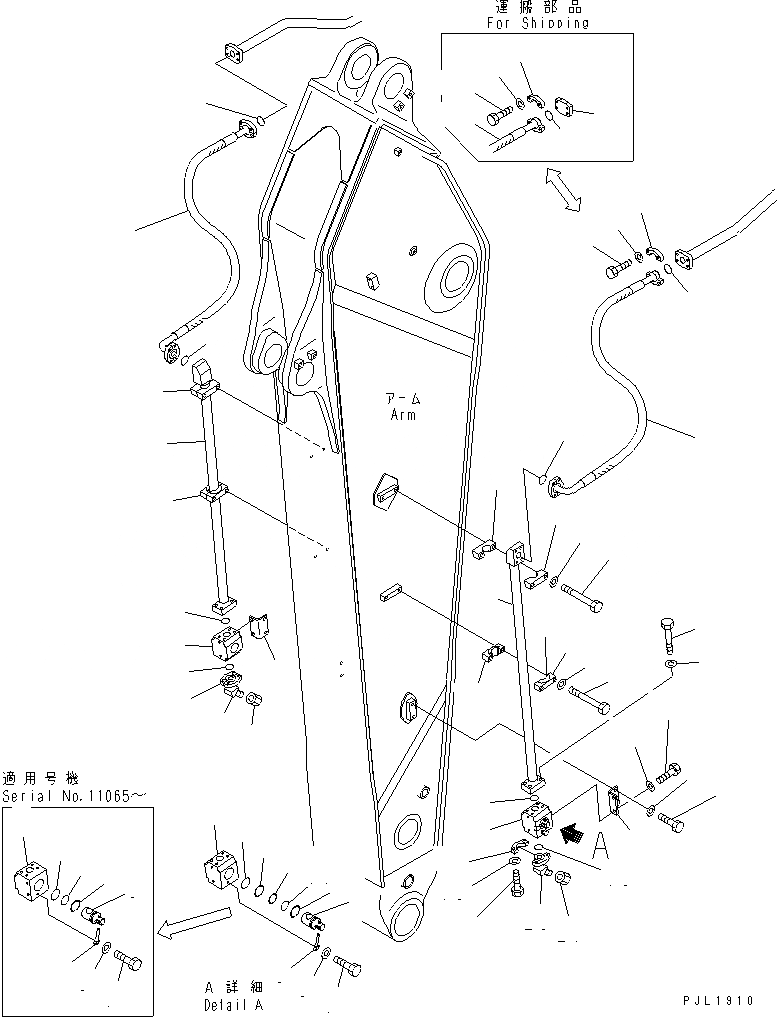 運搬部品
For Shipping

アーム
Arm

適用号機
Serial No.11065~

A

A 詳細
Detail A

PJL1910