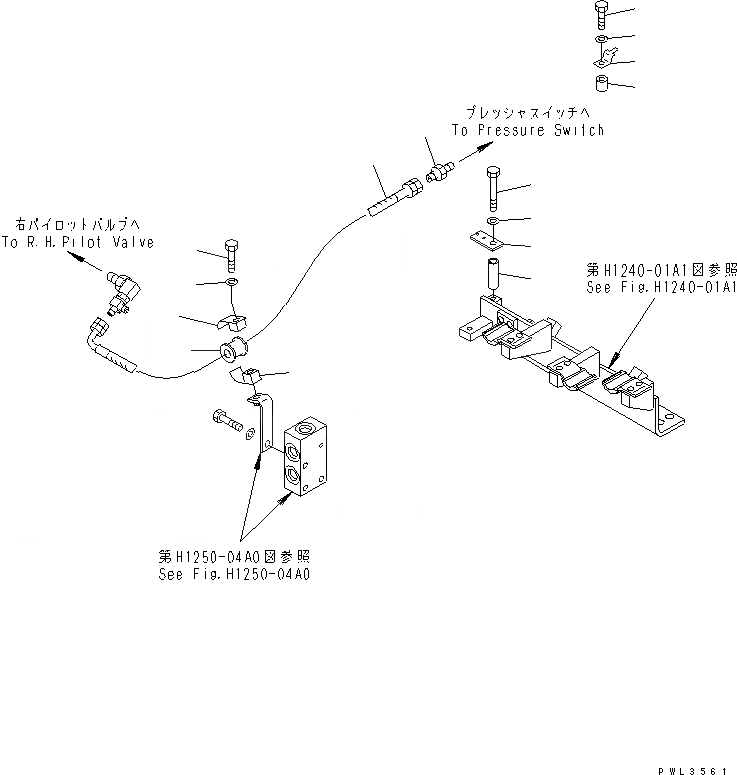 プレッシャスイッチへ
To Pressure Switch

右パイロットバルブへ
To R.H.Pilot Valve

第H1240-01A1図参照
See Fig.H1240-01A1

第H1250-04A0図参照
See Fig.H1250-04A0

PWL3561