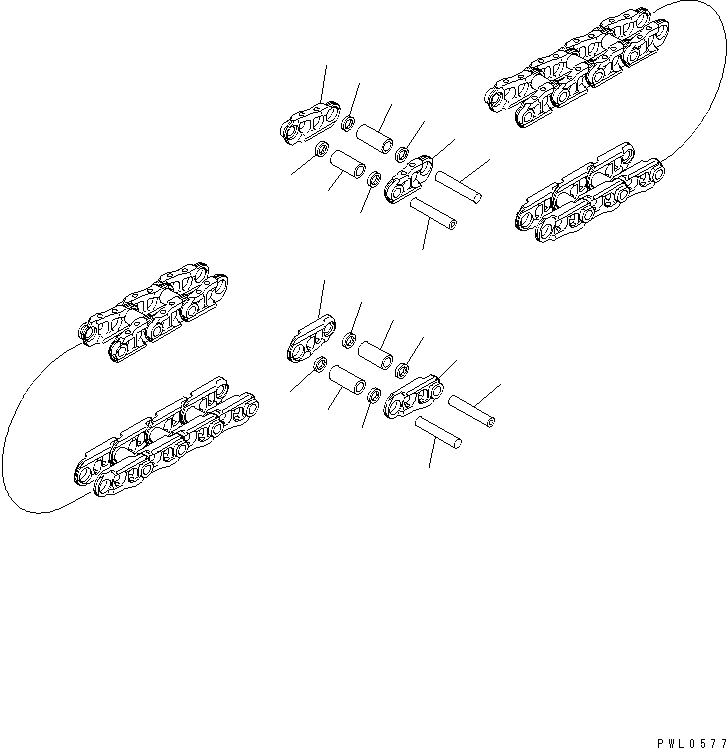 PWL0577