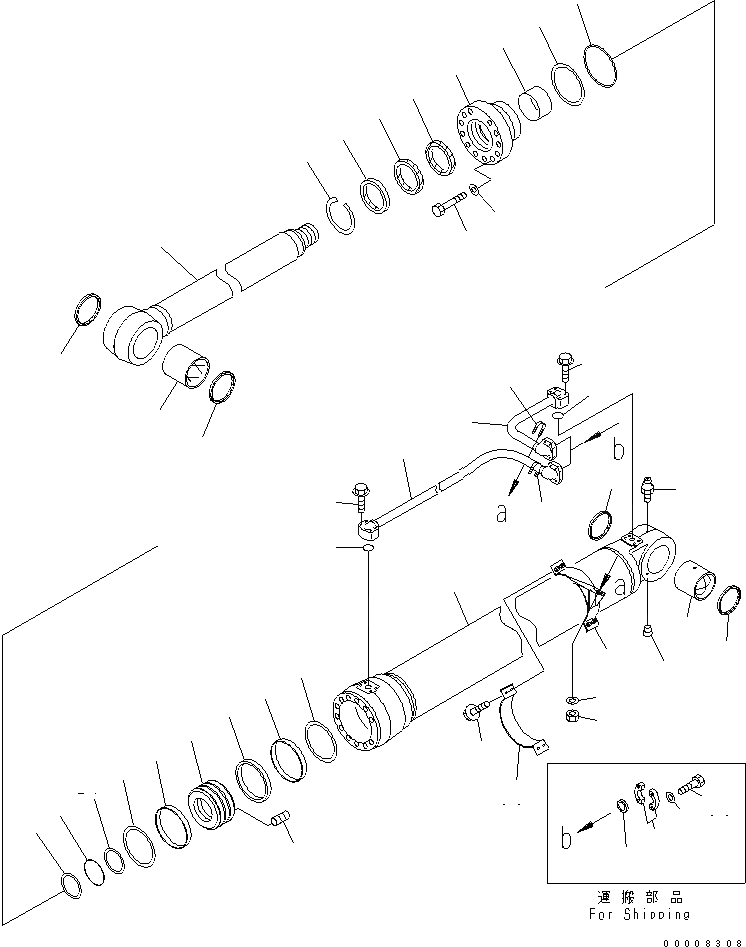 b
a
a
b
運搬部品
For Shipping
00008308