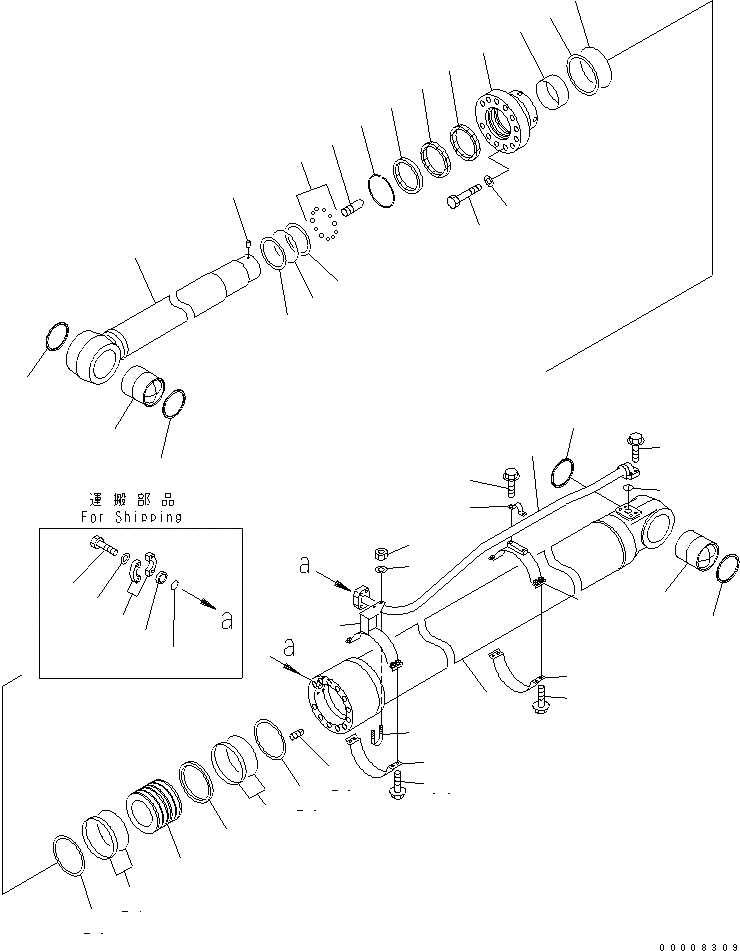 運搬部品
For Shipping

a

a

a

00008309