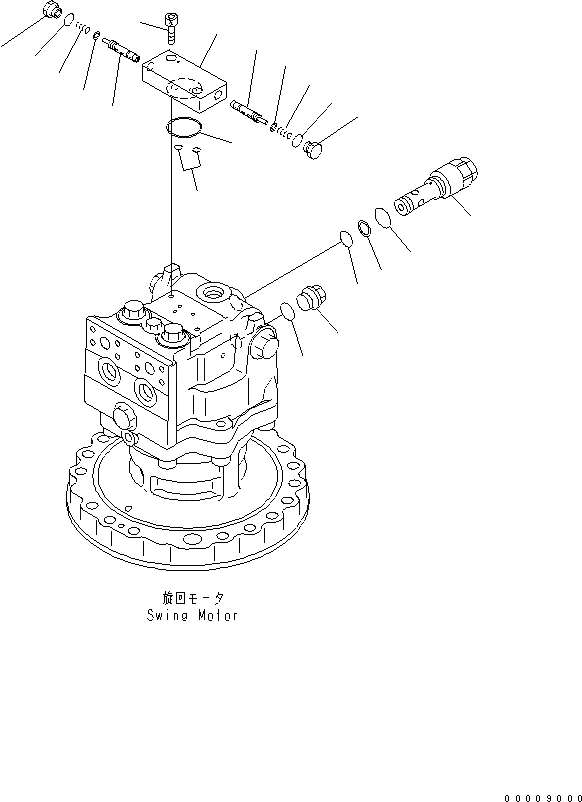 旋回モータ
Swing Motor

00009000