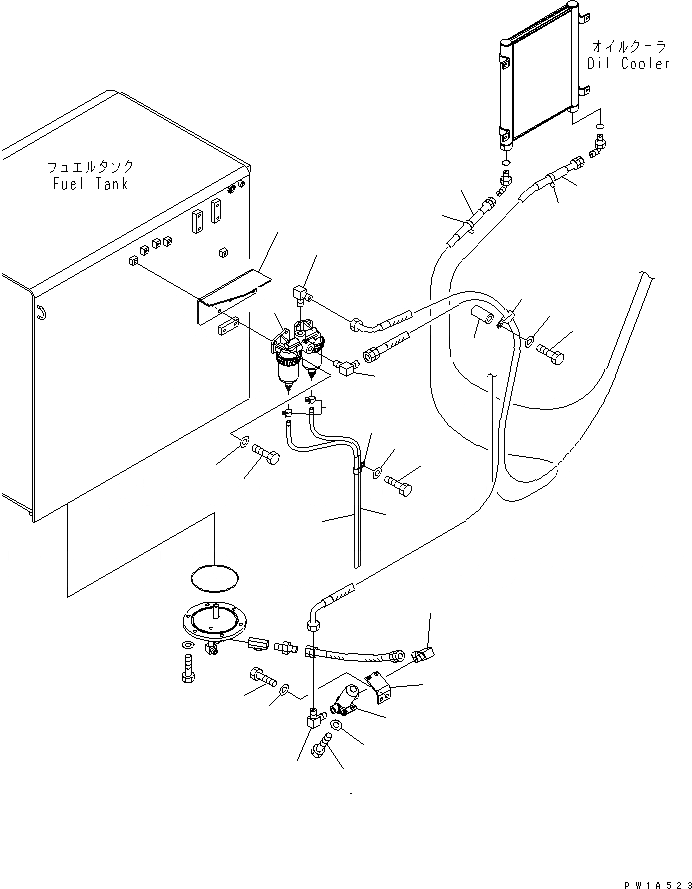 オイルクーラ
Oil Cooler

フュエルタンク
Fuel Tank

PW1A523