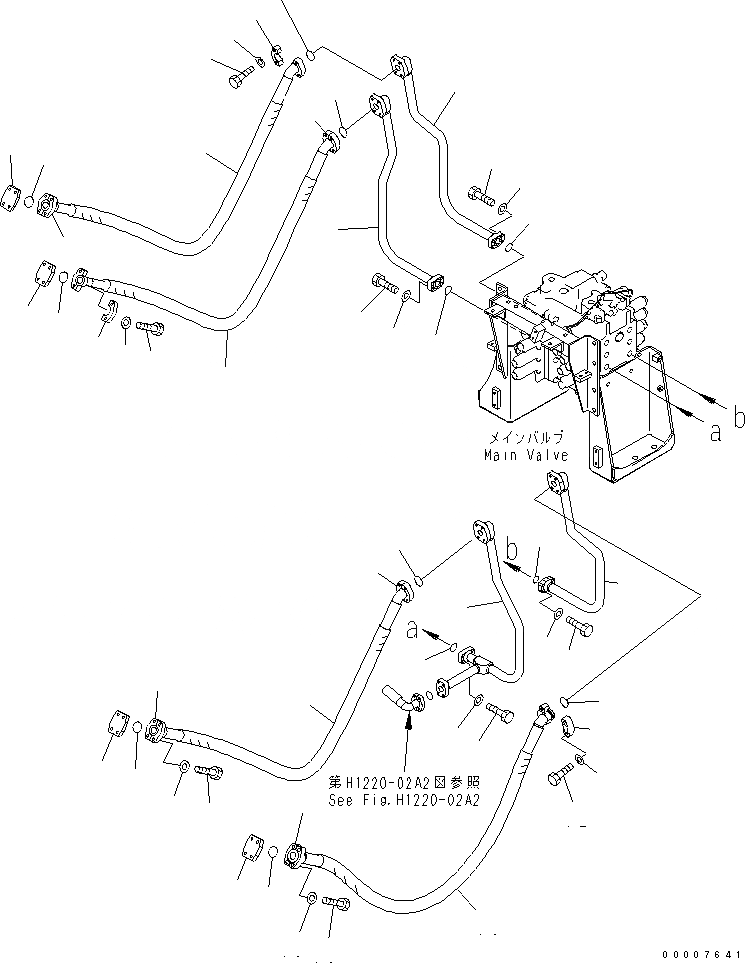 b
a
メインバルブ
Main Valve
b
a
第H1220-02A2図参照
See Fig.H1220-02A2
00007641