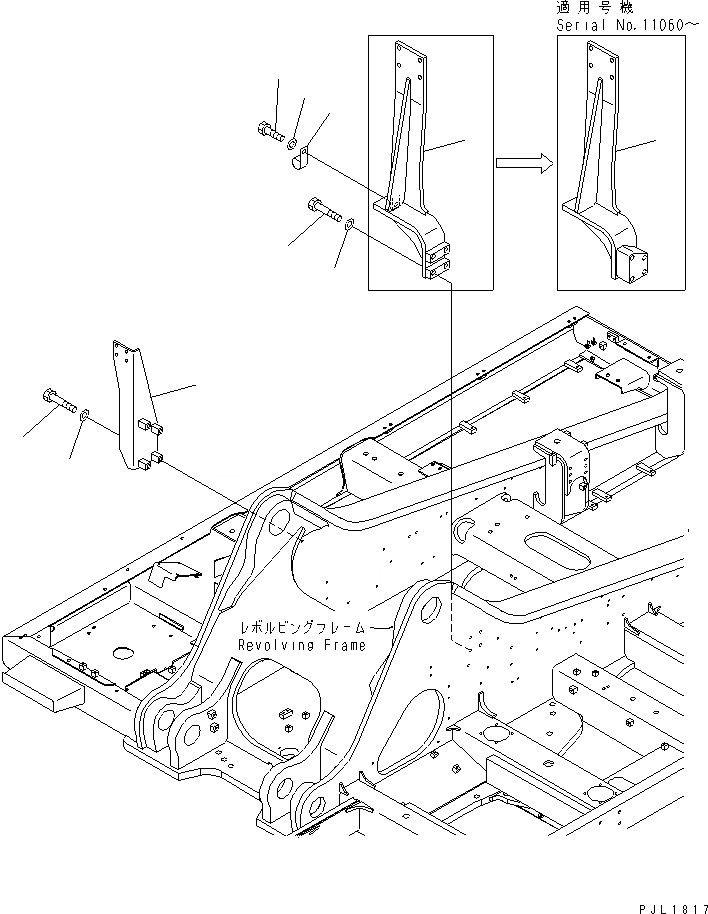 適用号機
Serial No.11060～

レボルビングフレーム
Revolving Frame

PJL1817