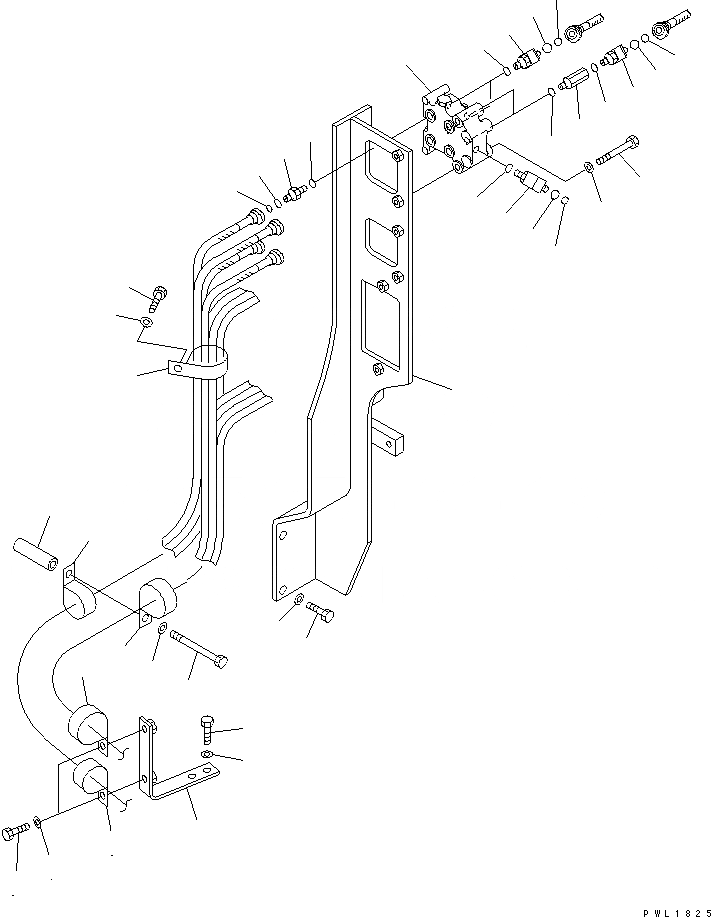 PWL1825