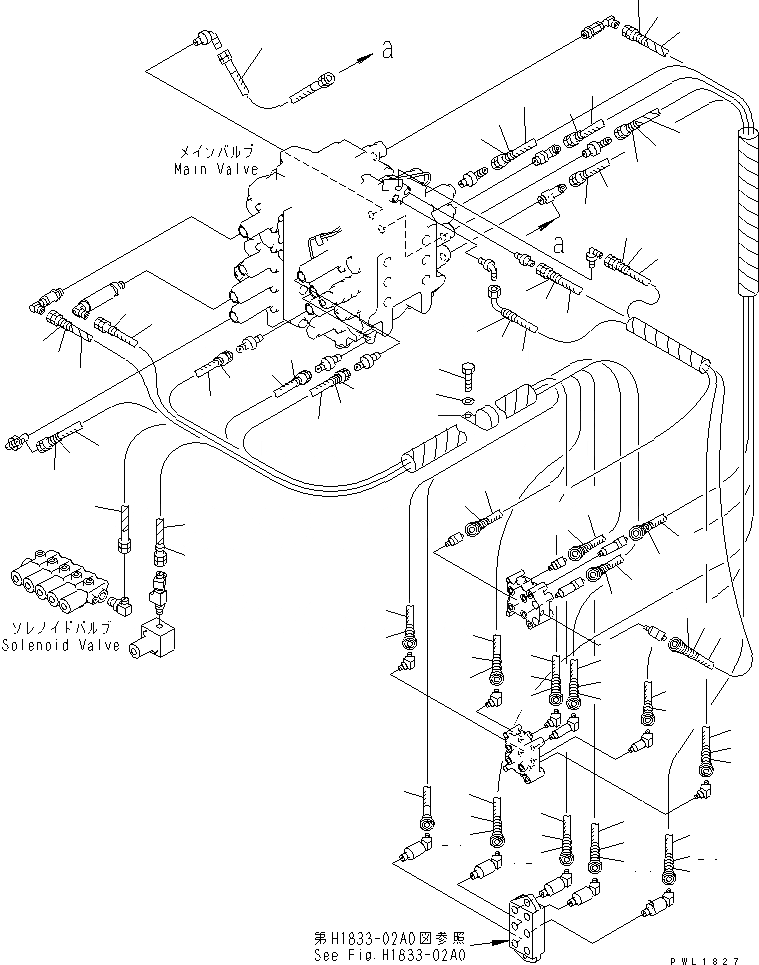 a

メインバルブ
Main Valve

a

ソレノイドバルブ
Solenoid Valve

第H1833-02A0図参照
See Fig.H1833-02A0

PWL1827