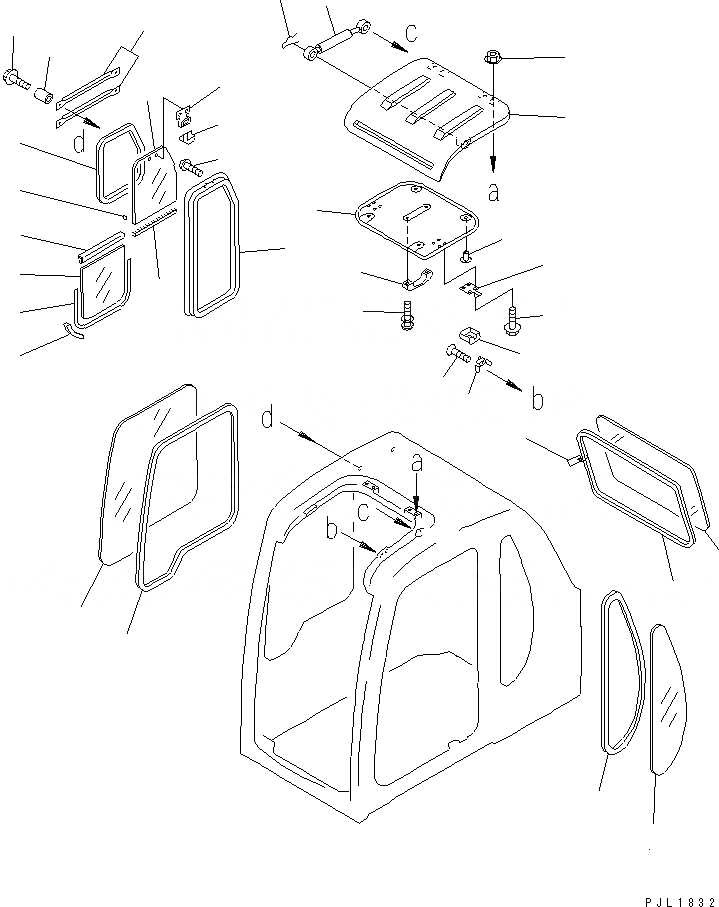 c
d
a
b
d
a
c
b
PJL1832