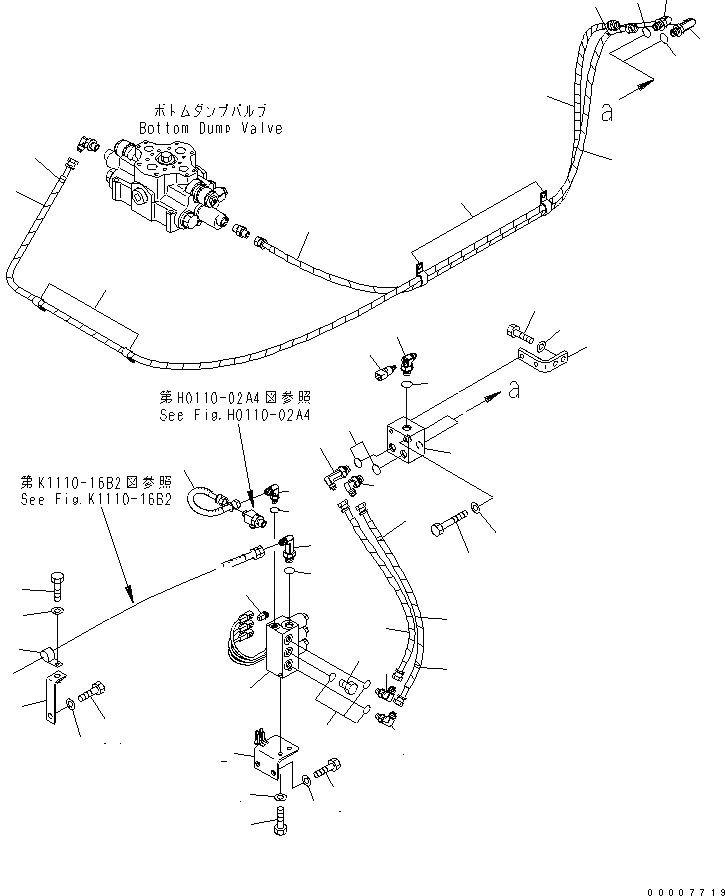 ボトムダンプバルブ
Bottom Dump Valve

a

a

第H0110-02A4図参照
See Fig.H0110-02A4

第K1110-16B2図参照
See Fig.K1110-16B2

00007719