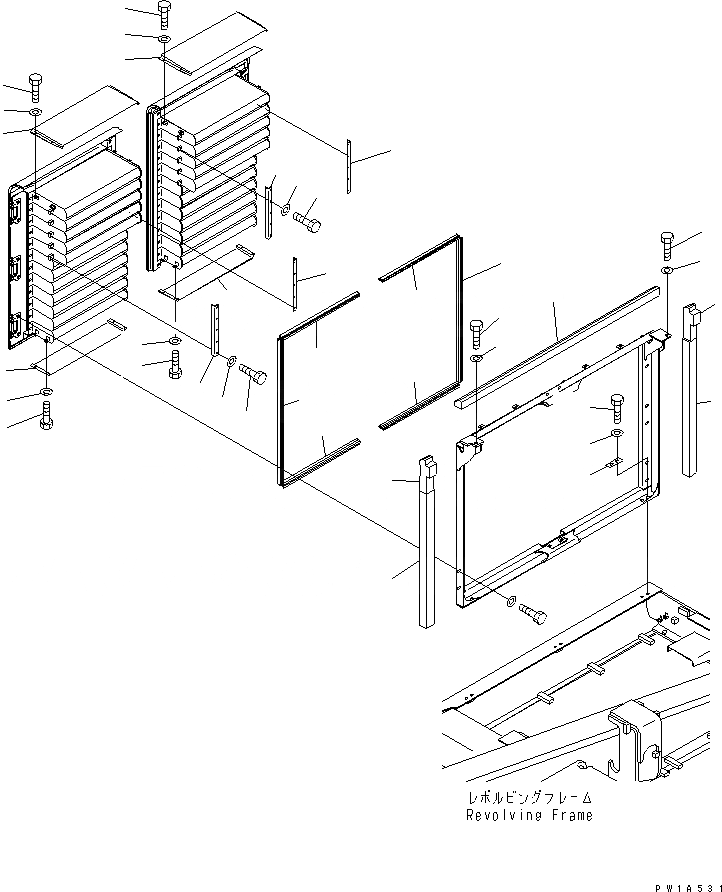 レボルビングフレーム
Revolving Frame

PW1A531