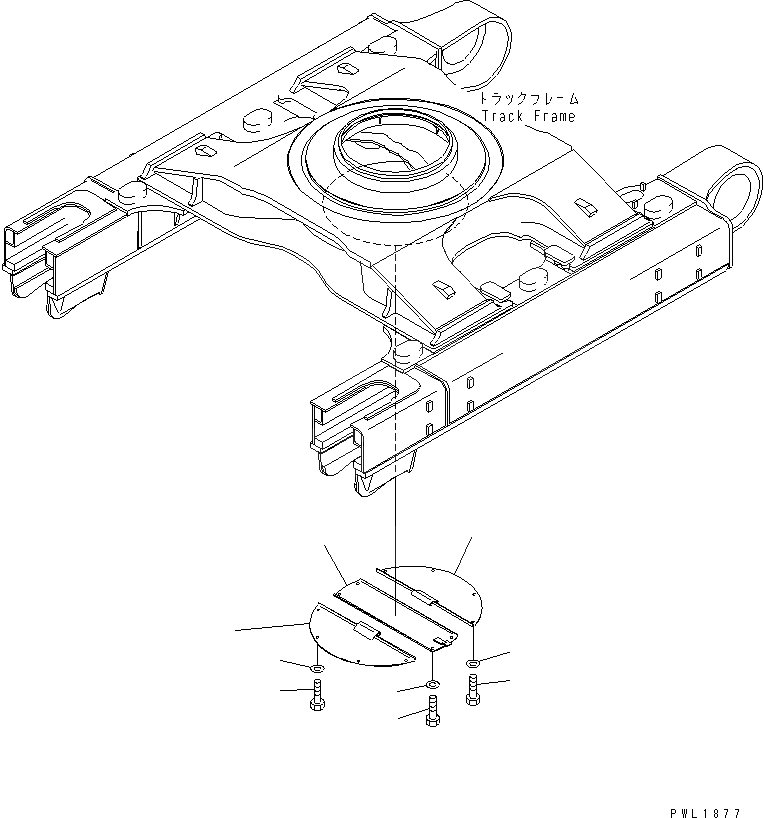 トラックフレーム
Track Frame

PWL1877