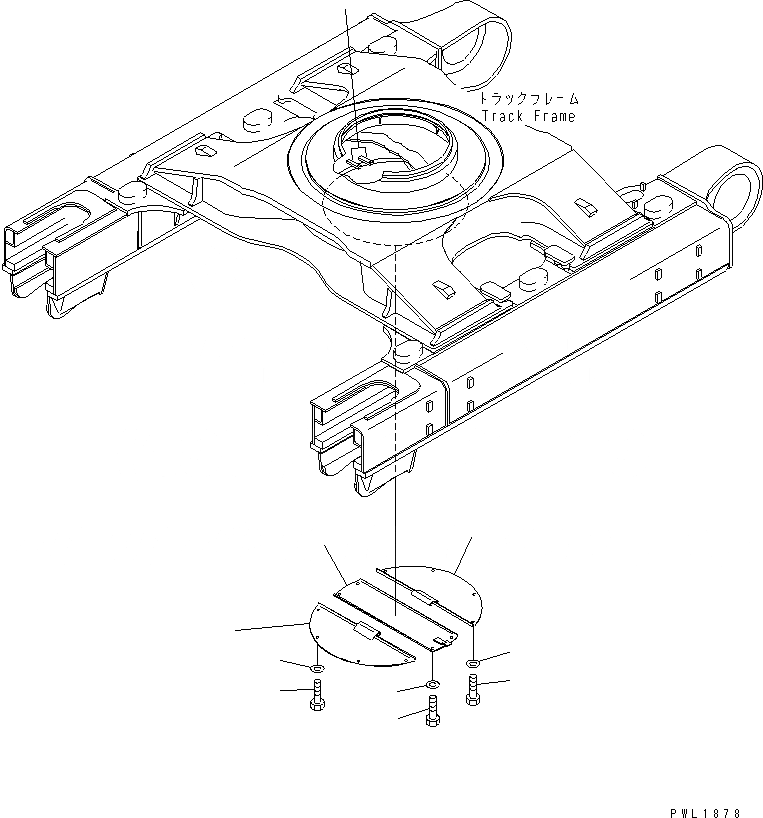 トラックフレーム
Track Frame

PWL1878