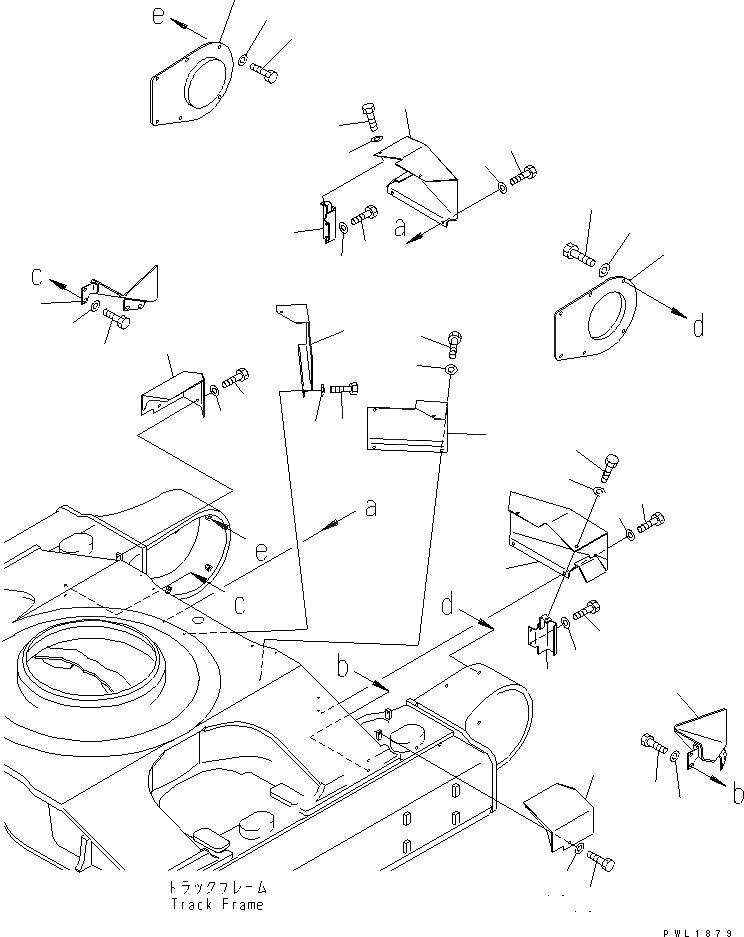 e
a
c
d
a
e
c
d
b
b
トラックフレーム
Track Frame
PWL1879