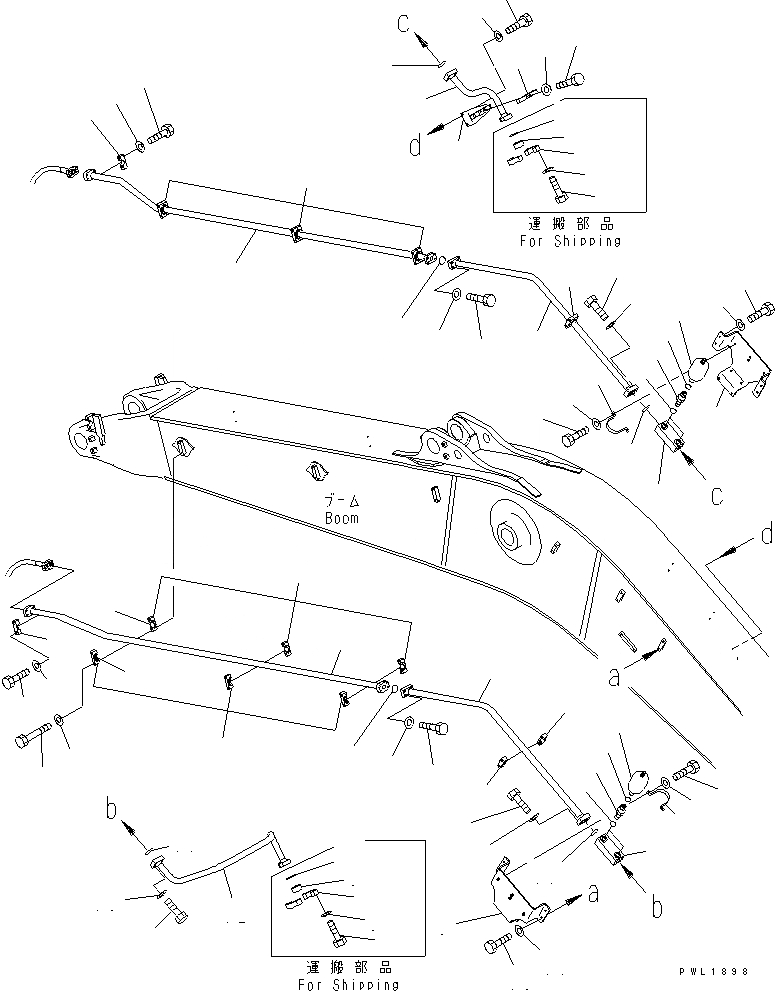 C
d
運搬部品
For Shipping
C
ブーム
Boom
d
a
b
a
b
運搬部品
For Shipping
PWL1898