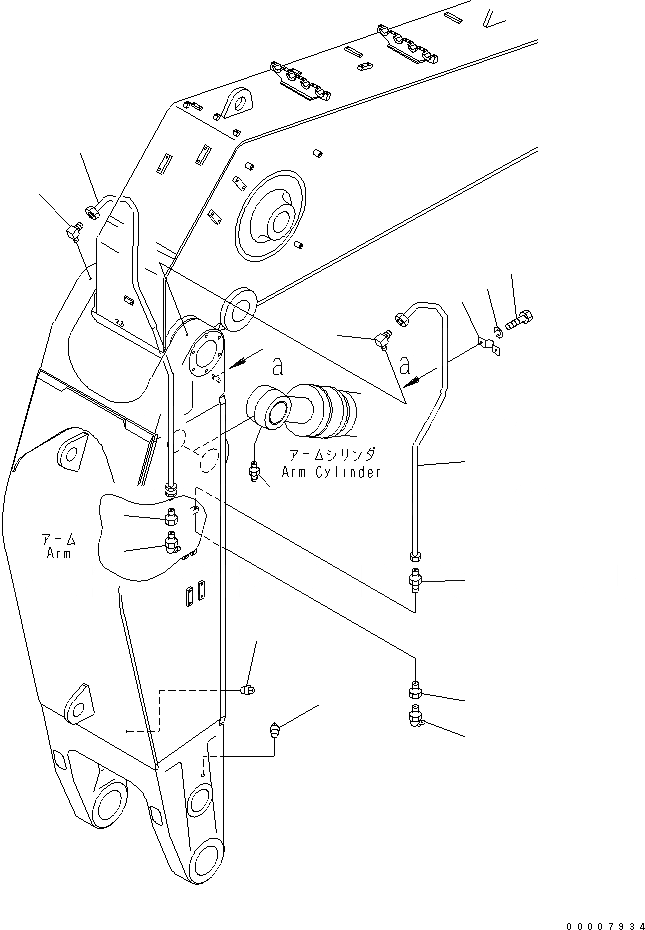 a

a

アームシリンダ
Arm Cylinder

アーム
Arm

00007934