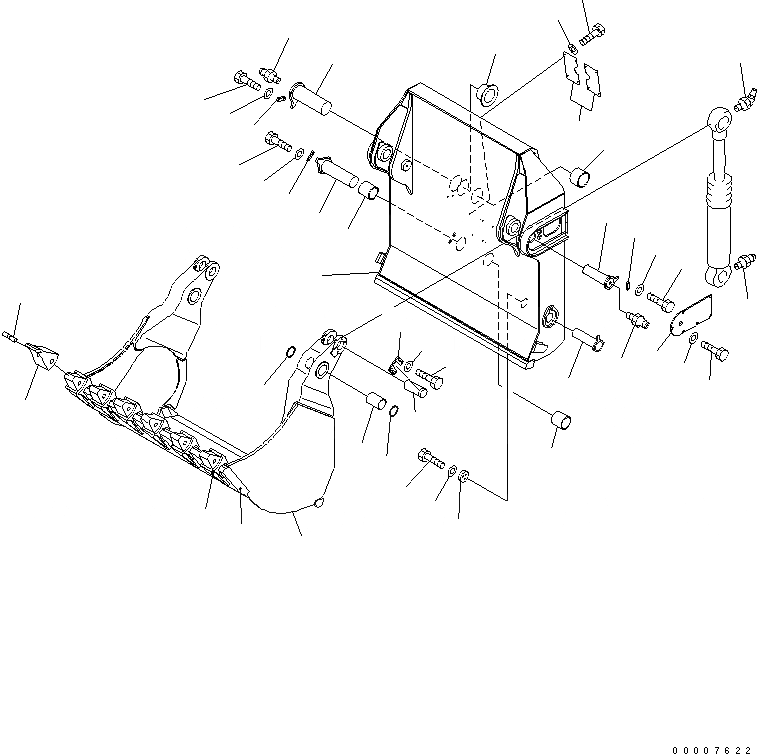 00007622