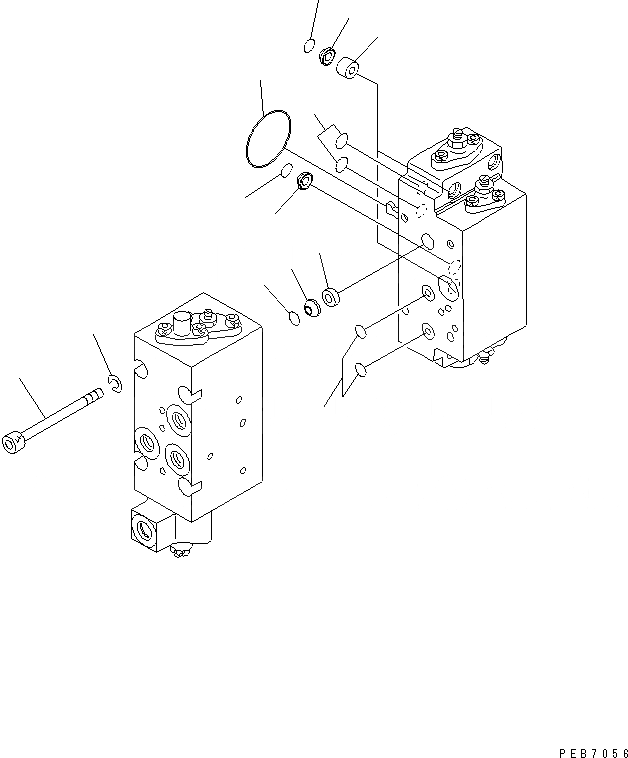 PEB7056