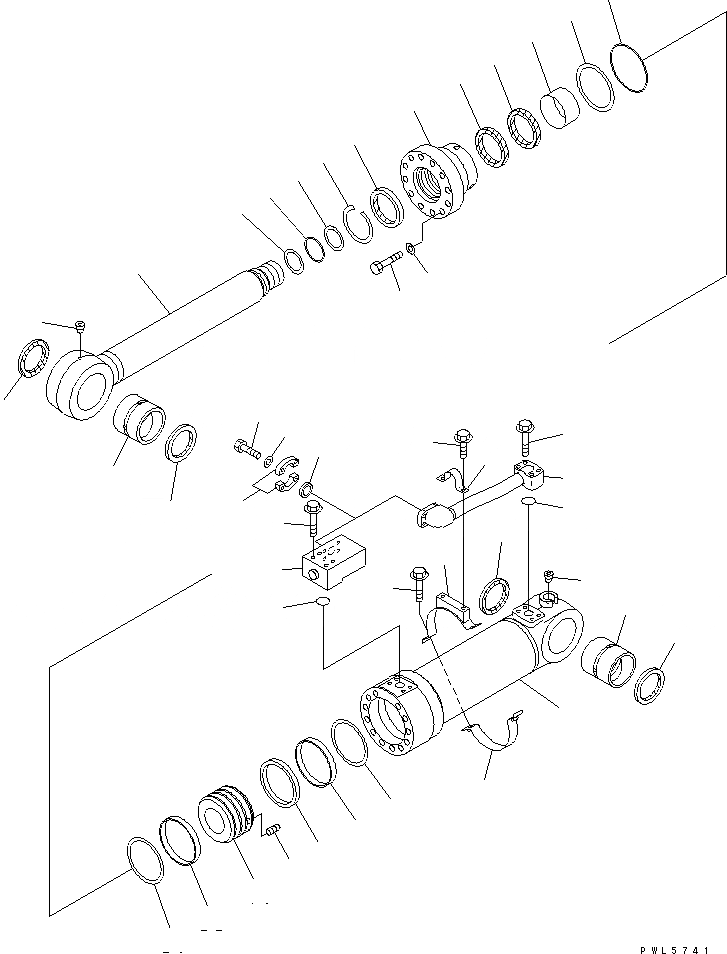 PWL5741