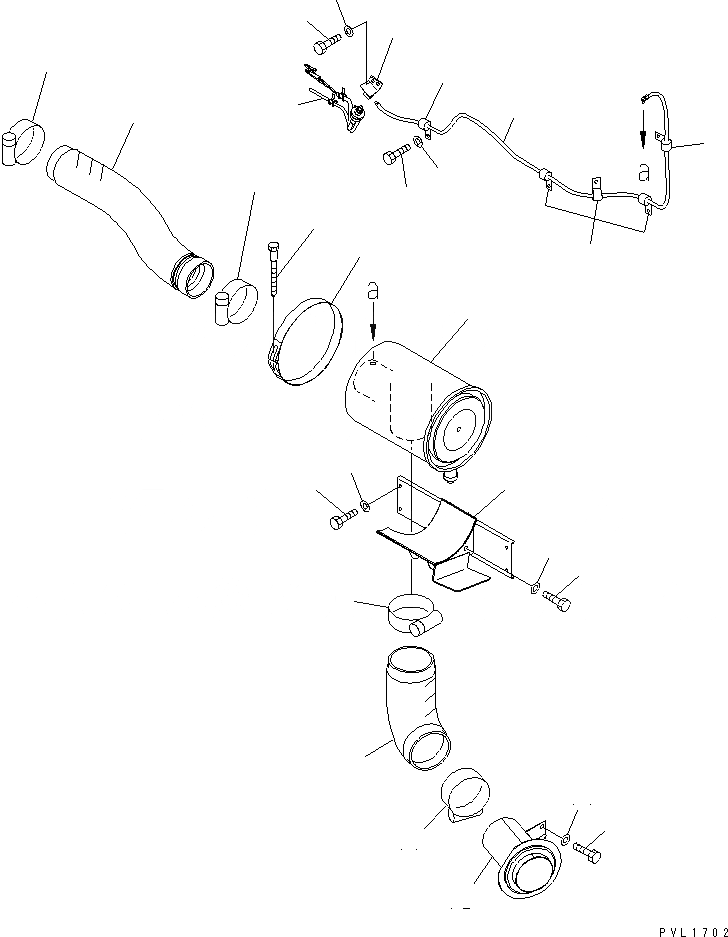 a

a

PVL1702