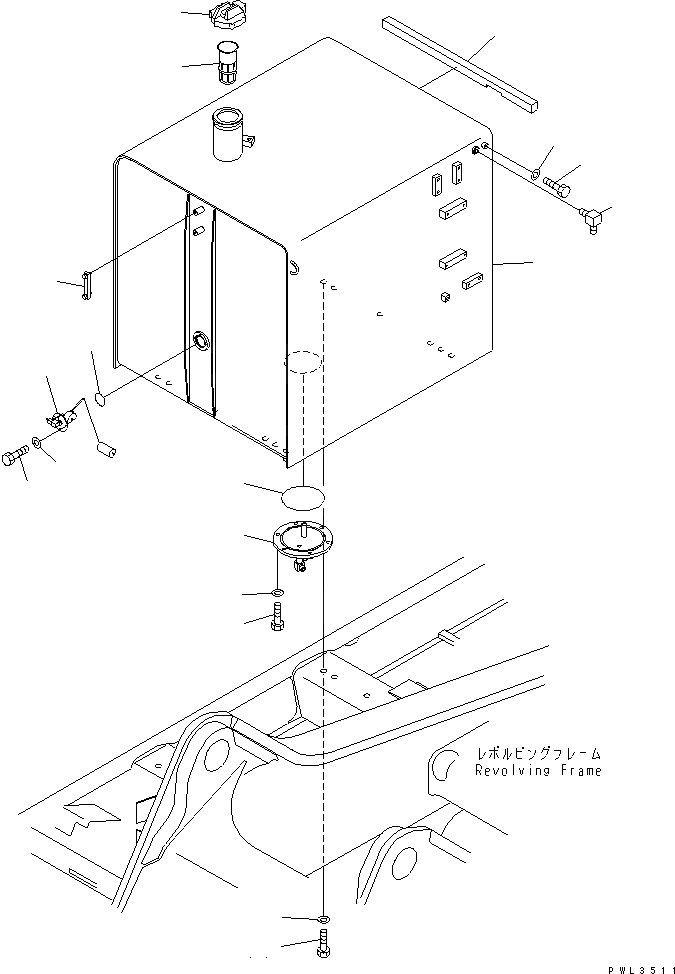 レボルビングフレーム
Revolving Frame

PWL3511