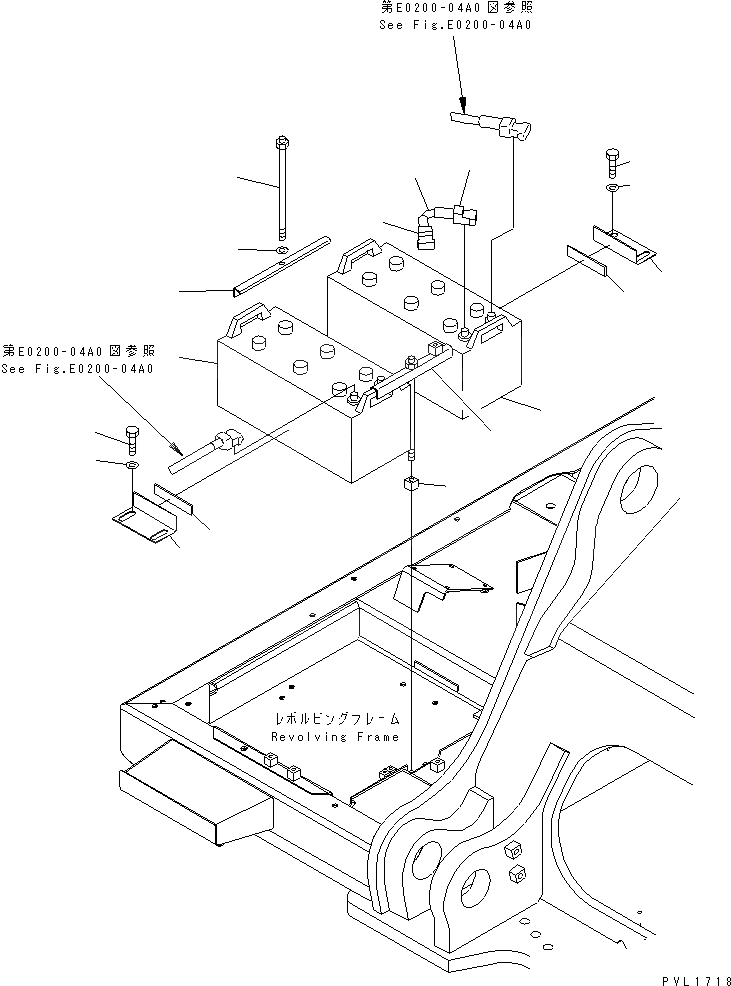 第E0200-04A0図参照
See Fig.E0200-04A0

第E0200-04A0図参照
See Fig.E0200-04A0

レボルビングフレーム
Revolving Frame

PVL1718