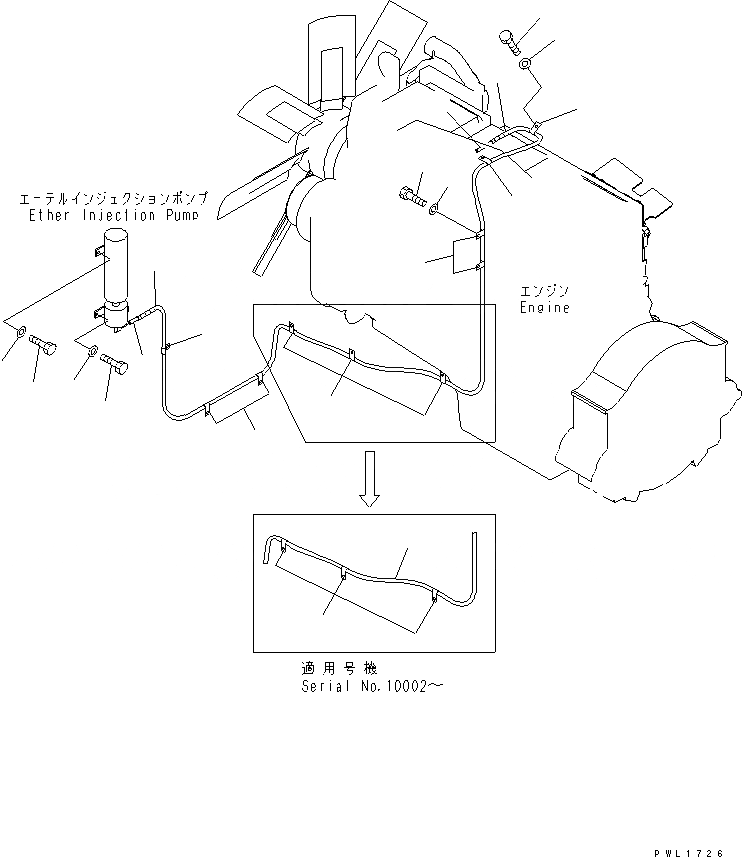 エーテルインジェクションポンプ
Ether Injection Pump

エンジン
Engine

適用号機
Serial No.10002～

PWL1726