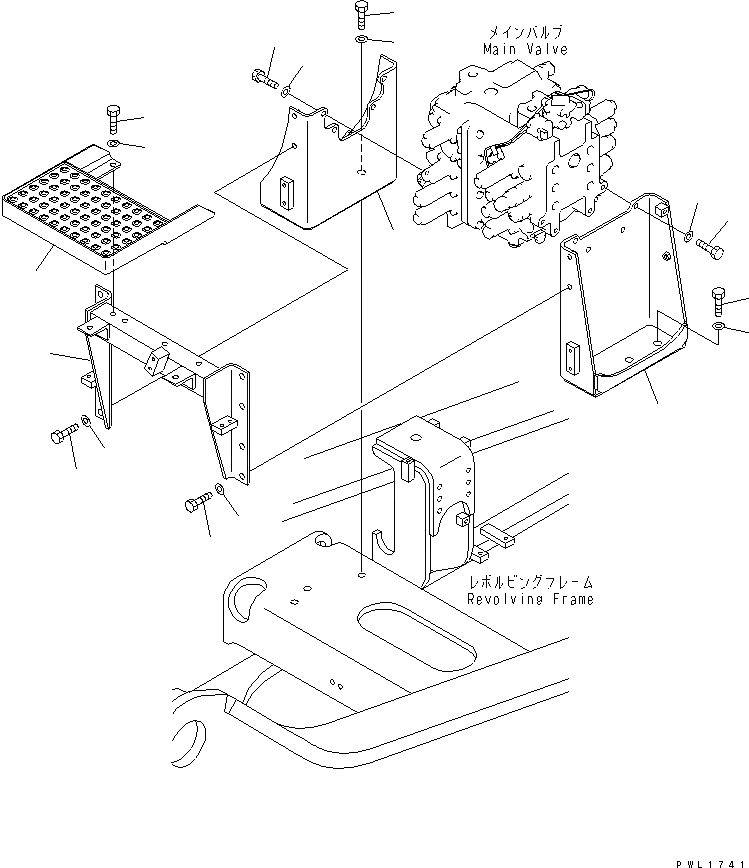 メインバルブ
Main Valve

レボルビングフレーム
Revolving Frame

PWL1741